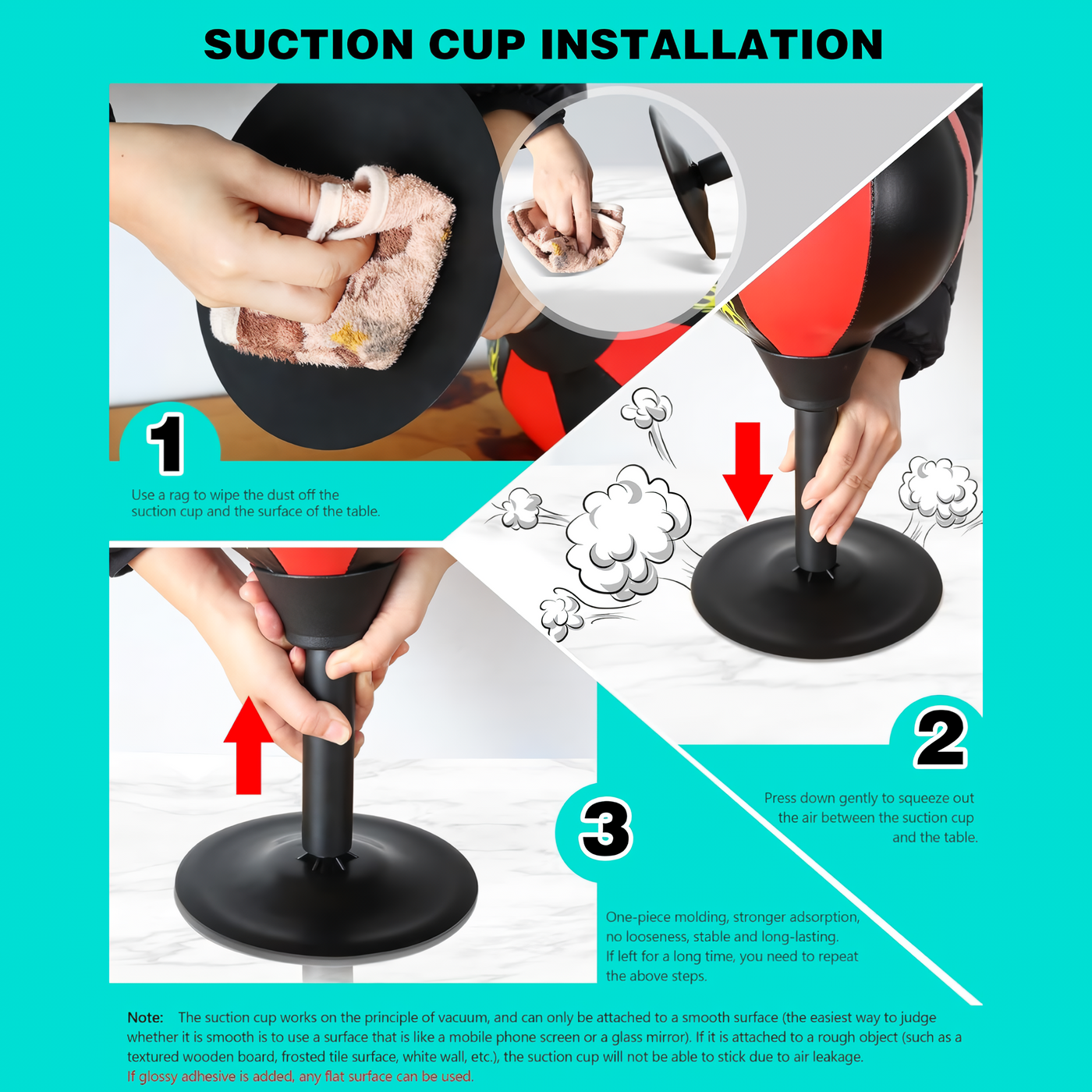 SUCTION CUP INSTALLATION

1

Use a rag to wipe the dust off the suction cup and the surface of the table.

2

Press down gently to squeeze out the air between the suction cup and the table.

3

One-piece molding, stronger adsorption, no looseness, stable and long-lasting.
If left for a long time, you need to repeat the above steps.

Note: The suction cup works on the principle of vacuum, and can only be attached to a smooth surface (the easiest way to judge whether it is smooth is to use a surface that is like a mobile phone screen or a glass mirror). If it is attached to a rough object (such as a textured wooden board, frosted tile surface, white wall, etc.), the suction cup will not be able to stick due to air leakage.
If glossy adhesive is added, any flat surface can be used.